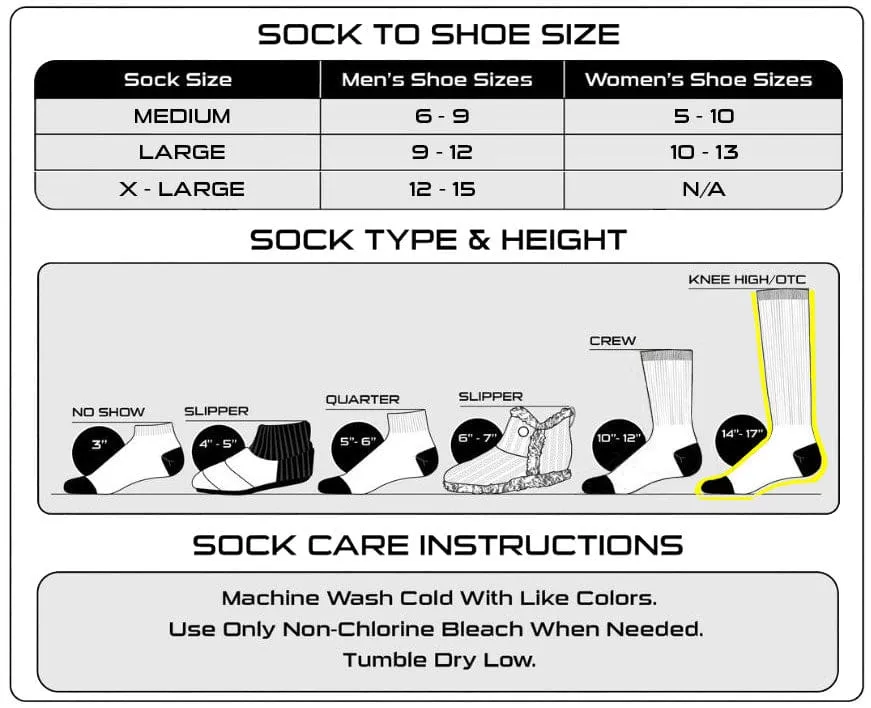 SOCK TO SHOE SIZE

| Sock Size | Men's Shoe Sizes | Women's Shoe Sizes |
|---|---|---|
| MEDIUM | 6 - 9 | 5 - 10 |
| LARGE | 9 - 12 | 10 - 13 |
| X - LARGE | 12 - 15 | N/A |

SOCK TYPE & HEIGHT

NO SHOW 3"
SLIPPER 4" - 5"
QUARTER 5"- 6"
SLIPPER 6" - 7"
CREW 10"- 12"
KNEE HIGH/OTC 14"- 17"

SOCK CARE INSTRUCTIONS

Machine Wash Cold With Like Colors.
Use Only Non-Chlorine Bleach When Needed.
Tumble Dry Low.